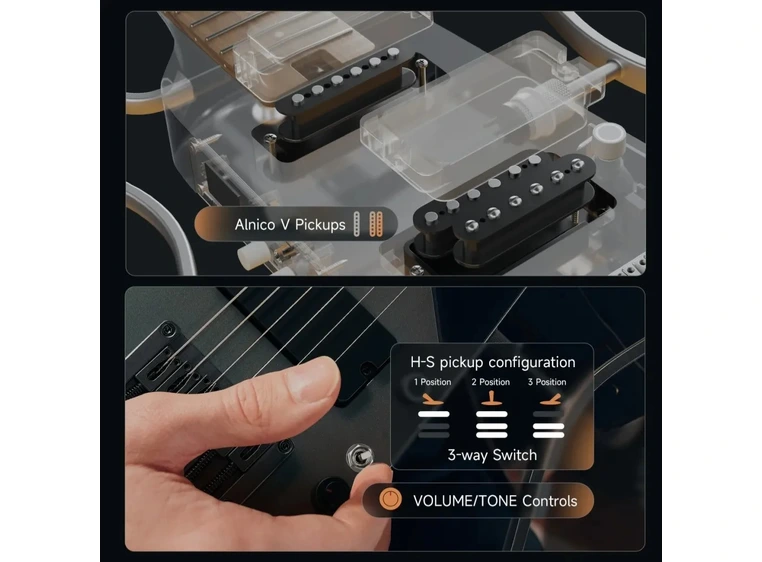 Alnico V Pickups

H-S pickup configuration

1 Position

2 Position

3 Position

3-way Switch

VOLUME/TONE Controls