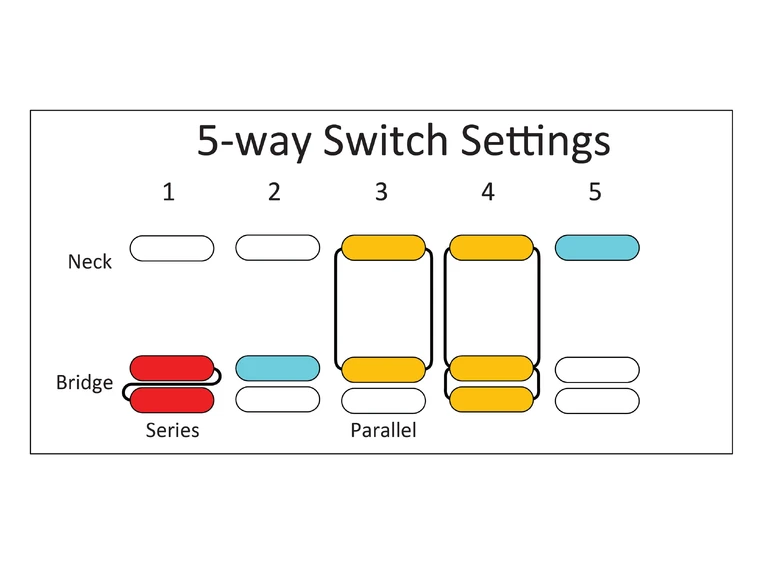 5-way Switch Settings

1 2 3 4 5

Neck

Bridge

Series

Parallel