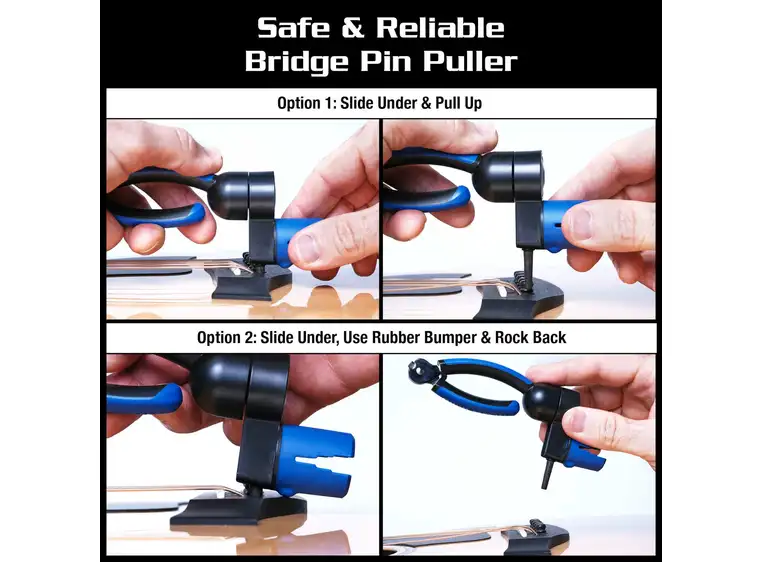 Safe & Reliable
Bridge Pin Puller

Option 1: Slide Under & Pull Up

Option 2: Slide Under, Use Rubber Bumper & Rock Back