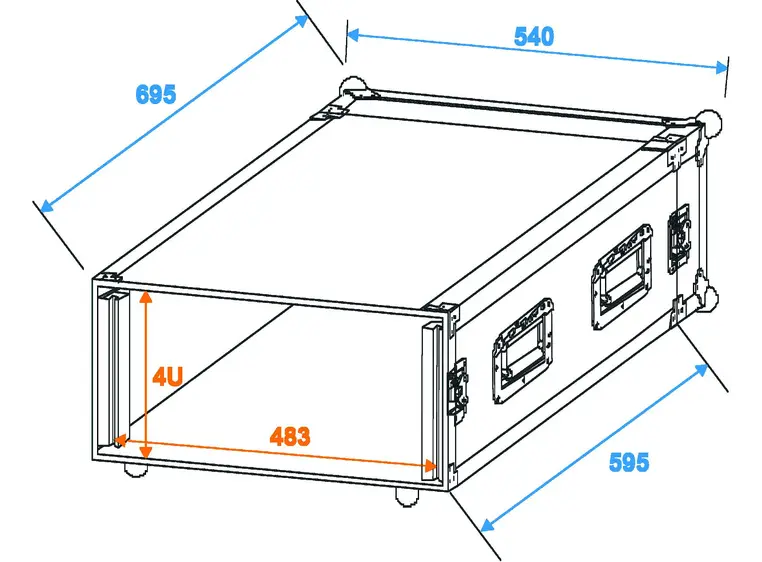 695

540

4U

483

595