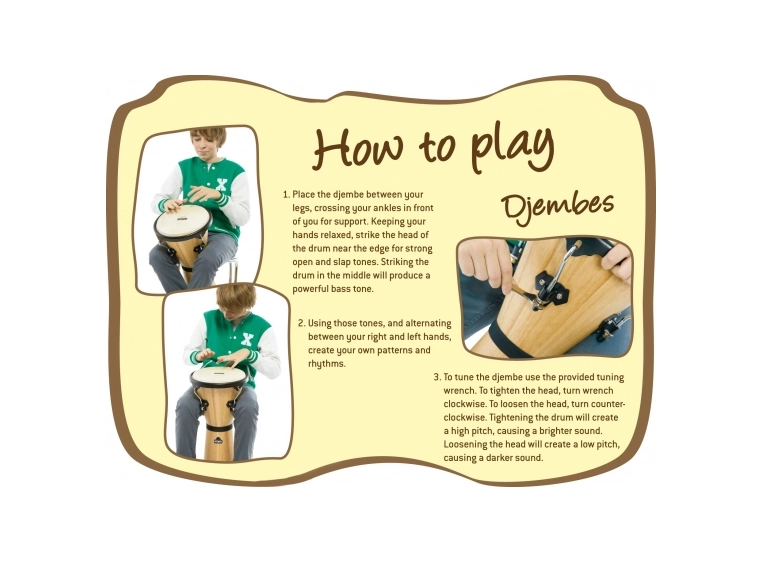 How to play

Djembes

1. Place the djembe between your legs, crossing your ankles in front of you for support. Keeping your hands relaxed, strike the head of the drum near the edge for strong open and slap tones. Striking the drum in the middle will produce a powerful bass tone.

2. Using those tones, and alternating between your right and left hands, create your own patterns and rhythms.

3. To tune the djembe use the provided tuning wrench. To tighten the head, turn wrench clockwise. To loosen the head, turn counterclockwise. Tightening the drum will create a high pitch, causing a brighter sound. Loosening the head will create a low pitch, causing a darker sound.