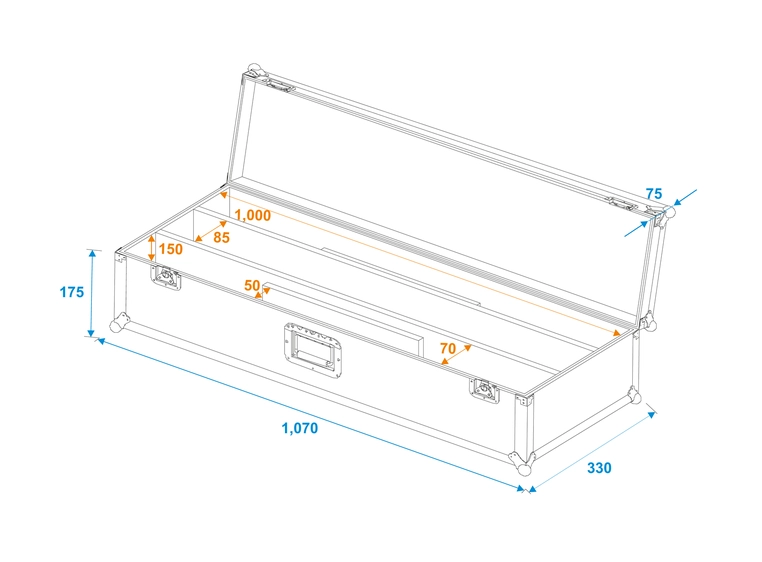 75
1,000
85
150
175
50
70
1,070
330