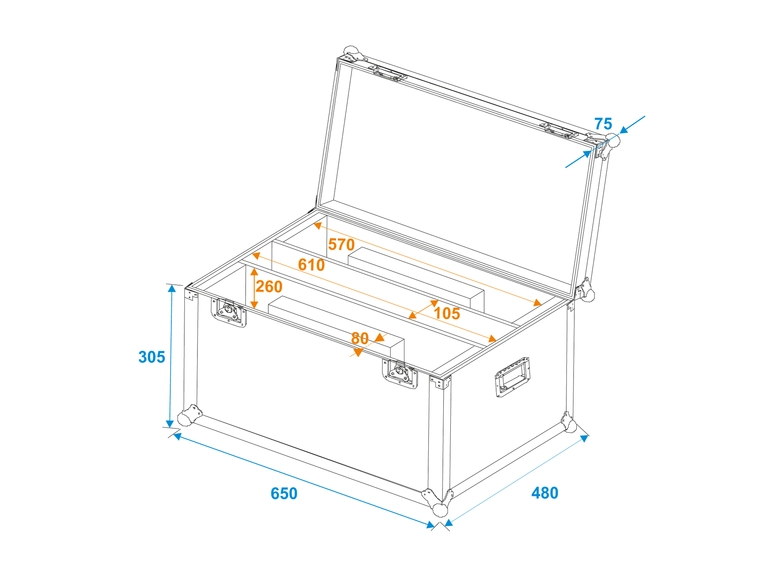 75

570

610

260

105

80

305

650

480