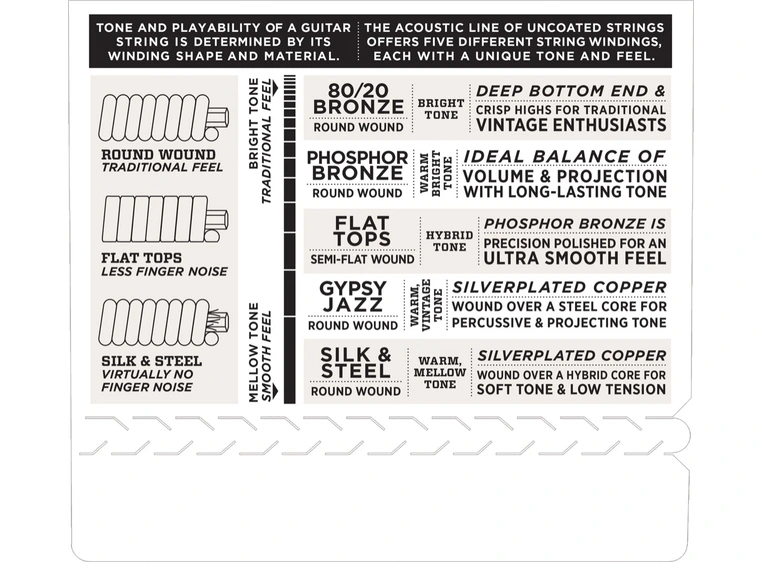 TONE AND PLAYABILITY OF A GUITAR STRING IS DETERMINED BY ITS WINDING SHAPE AND MATERIAL.

THE ACOUSTIC LINE OF UNCOATED STRINGS OFFERS FIVE DIFFERENT STRING WINDINGS, EACH WITH A UNIQUE TONE AND FEEL.

ROUND WOUND
TRADITIONAL FEEL

FLAT TOPS
LESS FINGER NOISE

SILK & STEEL
VIRTUALLY NO FINGER NOISE

BRIGHT TONE
TRADITIONAL FEEL

MELLOW TONE
SMOOTH FEEL

80/20 BRONZE
ROUND WOUND
BRIGHT TONE
DEEP BOTTOM END &
CRISP HIGHS FOR TRADITIONAL VINTAGE ENTHUSIASTS

PHOSPHOR BRONZE
ROUND WOUND
WARM BRIGHT TONE
IDEAL BALANCE OF
VOLUME & PROJECTION WITH LONG-LASTING TONE

FLAT TOPS
SEMI-FLAT WOUND
HYBRID TONE
PHOSPHOR BRONZE IS
PRECISION POLISHED FOR AN ULTRA SMOOTH FEEL

GYPSY JAZZ
ROUND WOUND
WARM, VINTAGE TONE
SILVERPLATED COPPER
WOUND OVER A STEEL CORE FOR PERCUSSIVE & PROJECTING TONE

SILK & STEEL
ROUND WOUND
WARM, MELLOW TONE
SILVERPLATED COPPER
WOUND OVER A HYBRID CORE FOR SOFT TONE & LOW TENSION