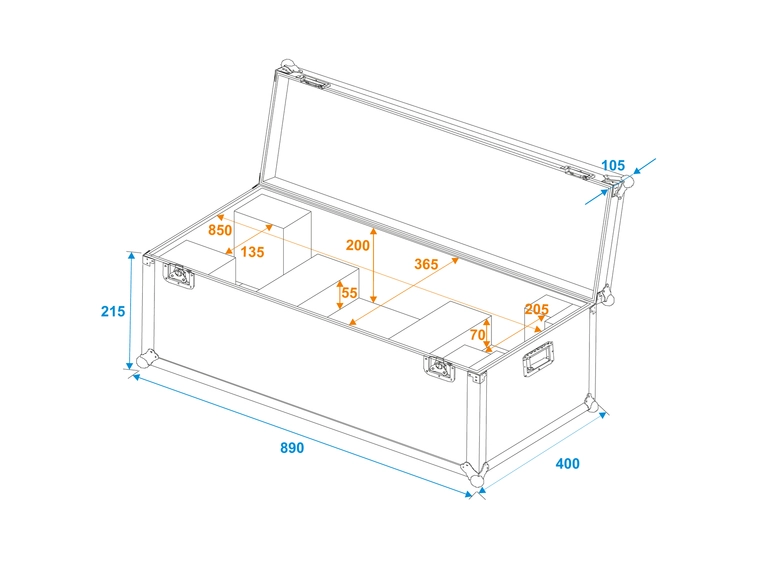 105
850
135
200
365
55
205
70
215
890
400