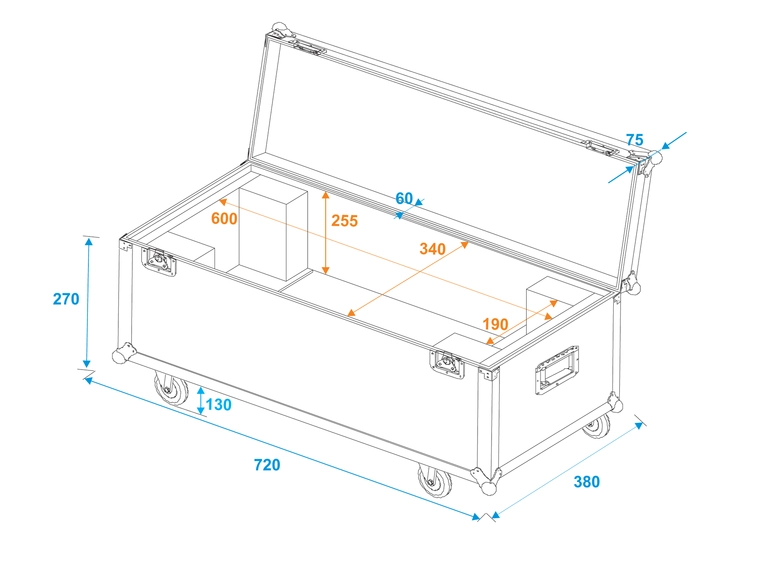 75
60
600
255
340
190
270
130
720
380