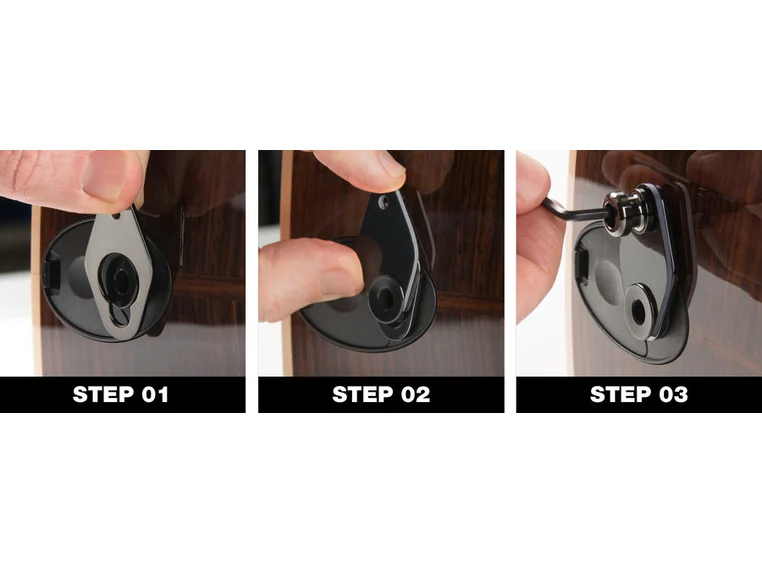 STEP 01

STEP 02

STEP 03