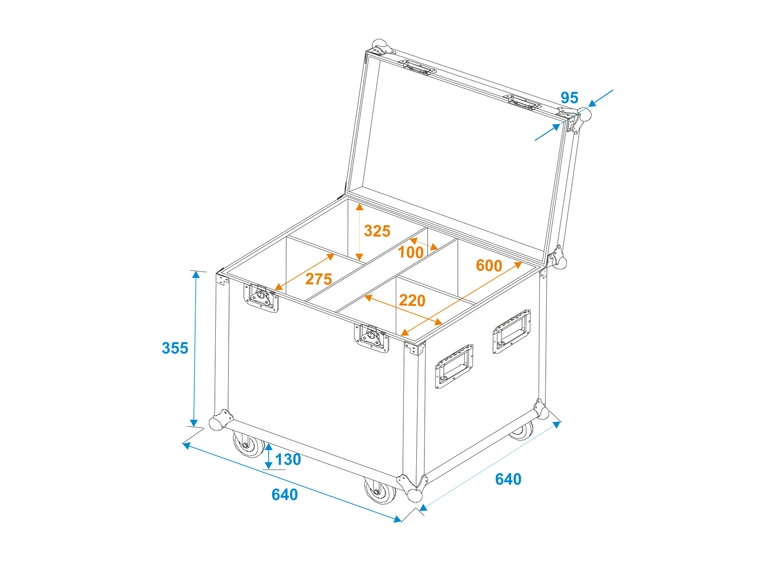 95
325
100
600
275
220
355
130
640
640