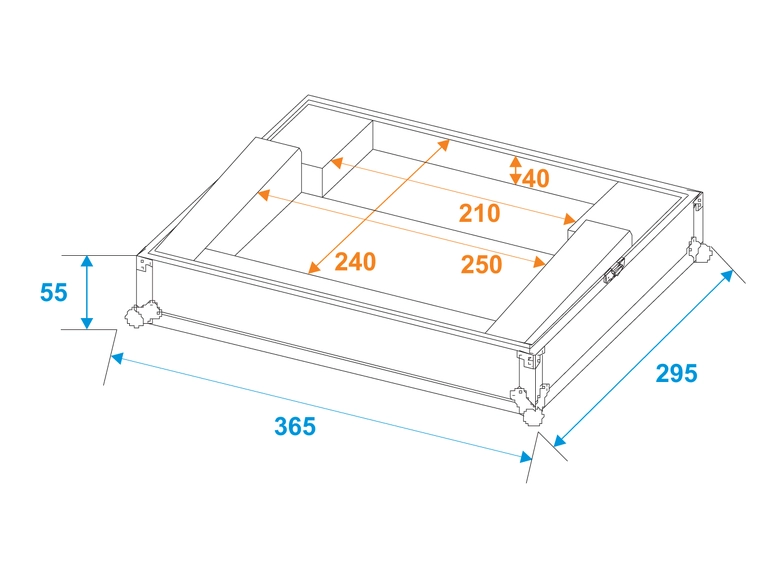 40
210
240
250
55
295
365