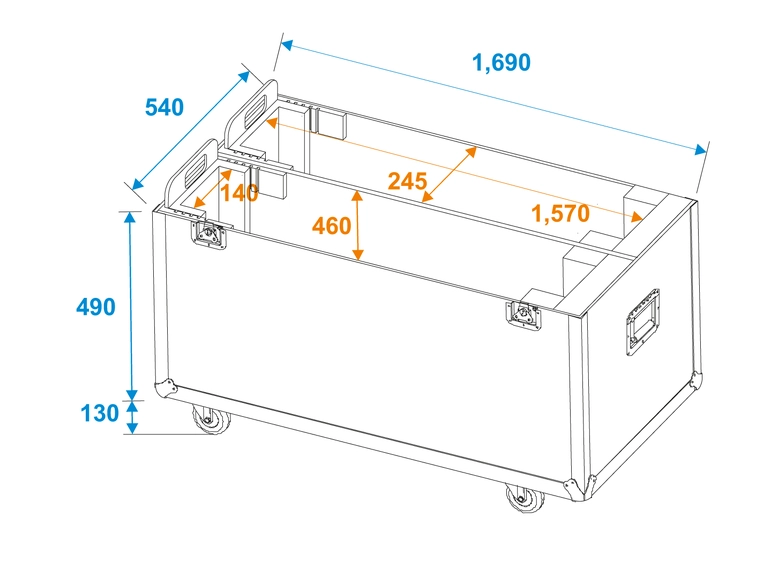 1,690
540
245
140
1,570
460
490
130