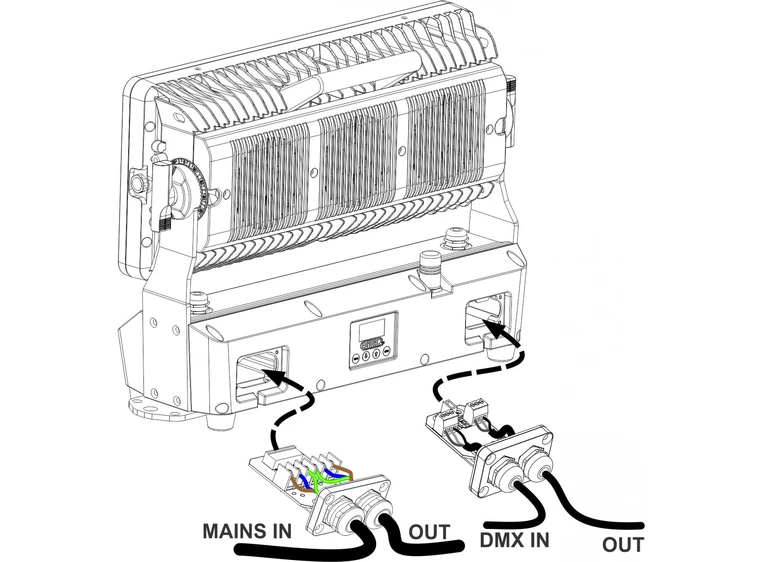 MAINS IN
OUT
DMX IN
OUT