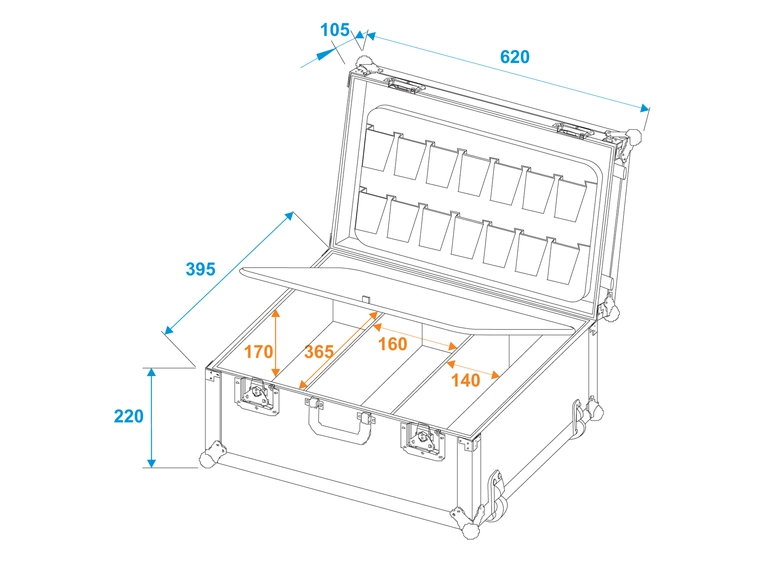 105
620
395
170
365
160
140
220