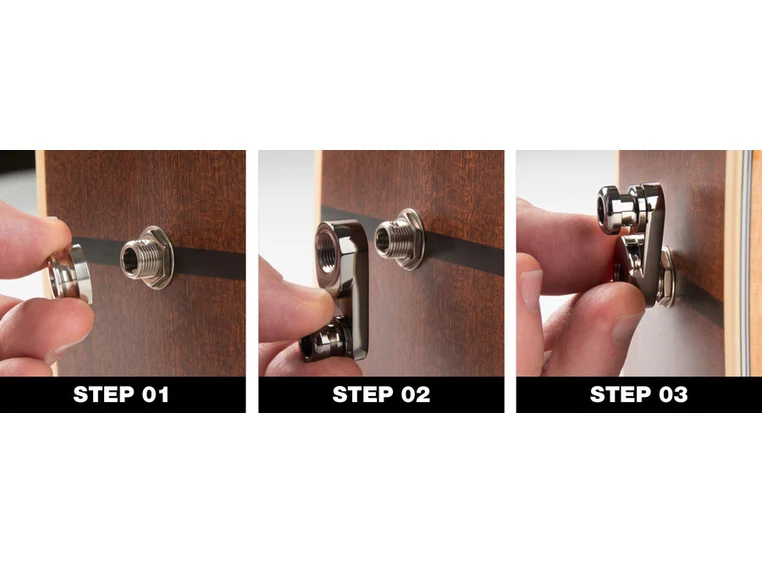 STEP 01

STEP 02

STEP 03