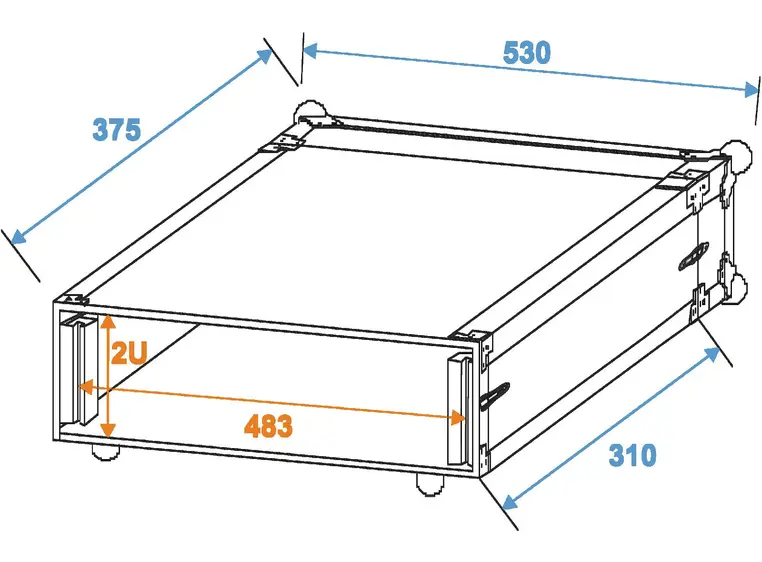 530

375

2U

483

310