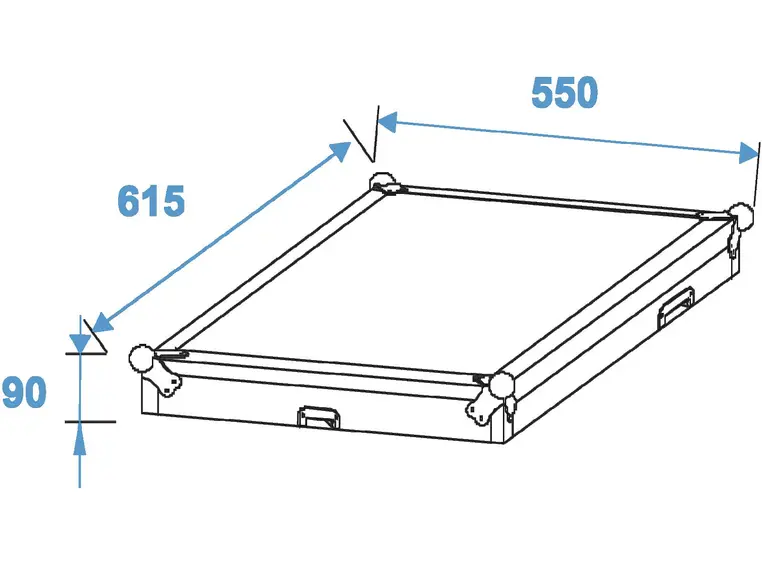 550

615

90