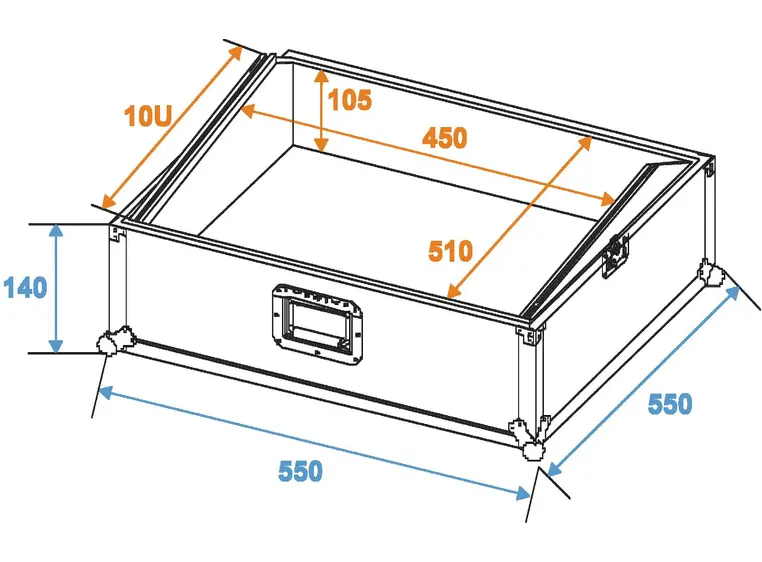 10U
105
450
510
140
550
550