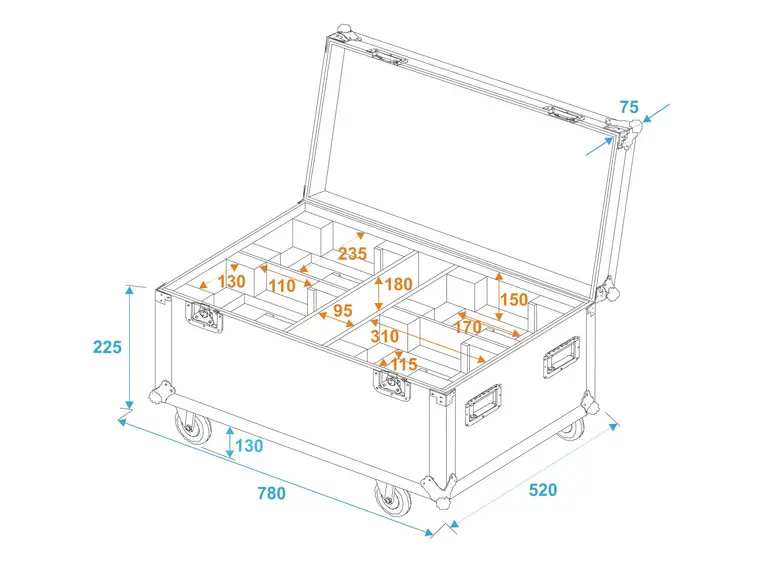 75

235

130

110

180

150

95

170

310

115

225

130

780

520