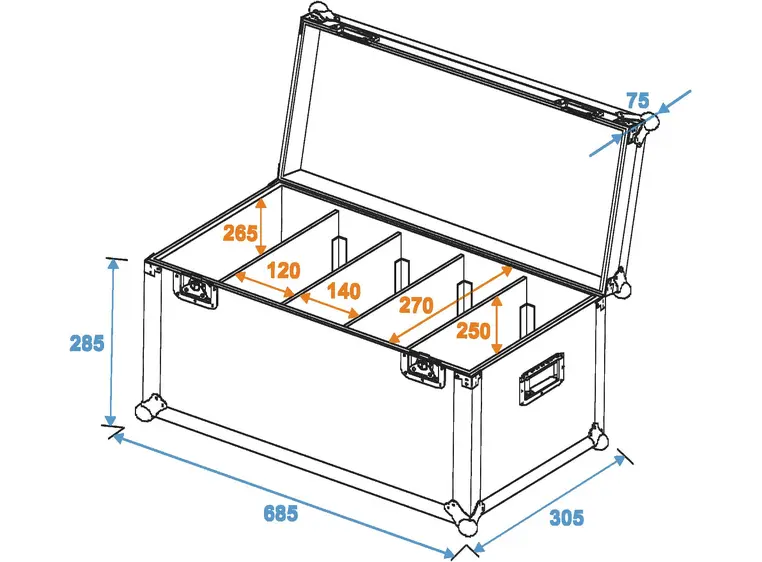 75
265
120
140
270
250
285
685
305