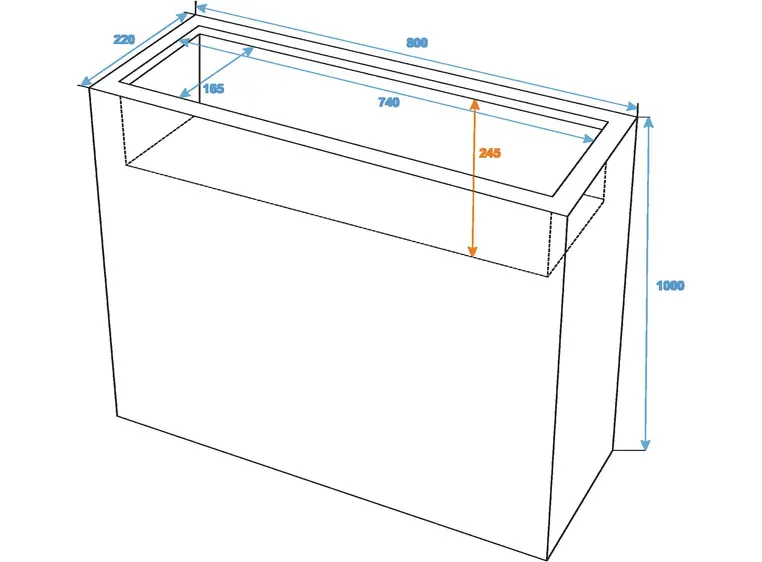 220
800
165
740
245
1000