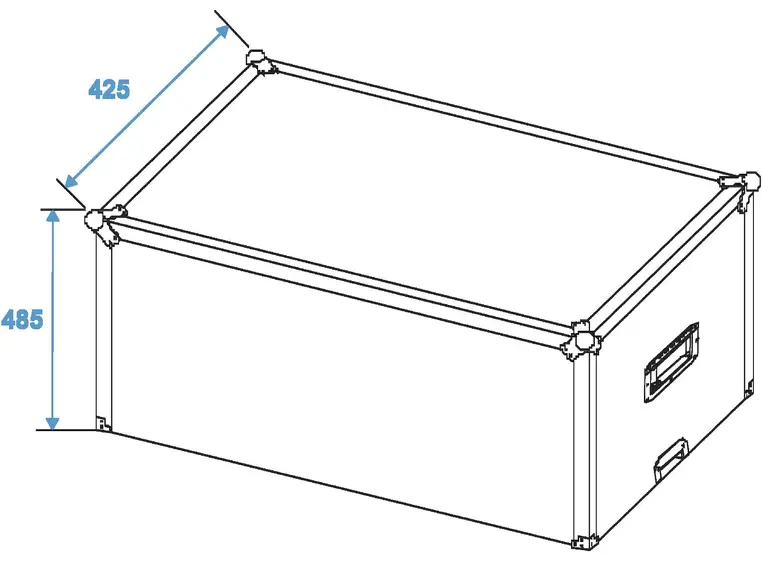 425

485