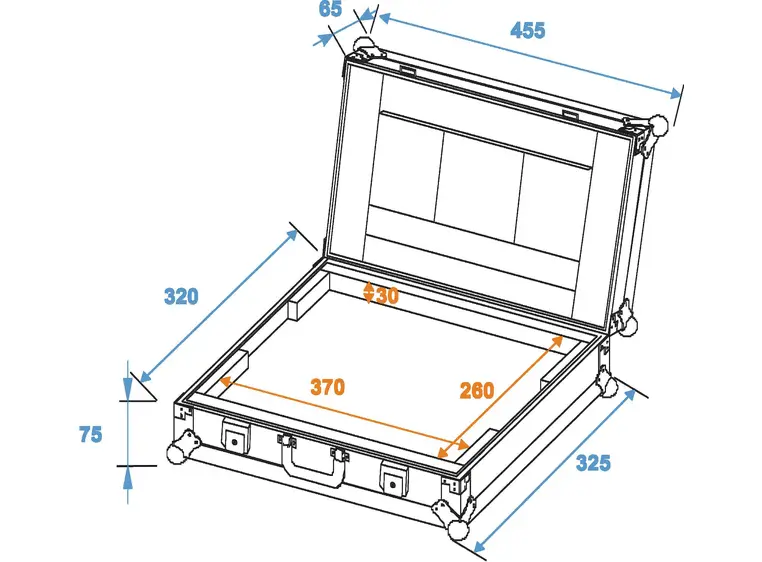 65
455
320
30
370
260
75
325