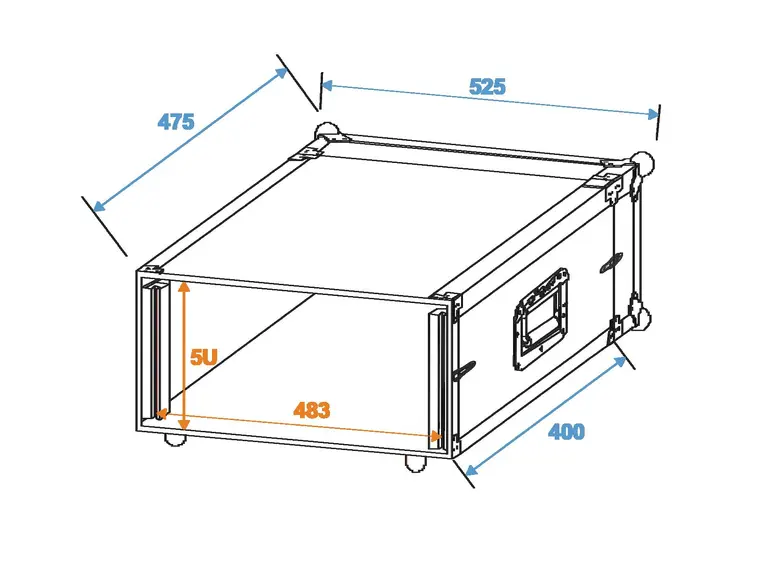 475

525

5U

483

400