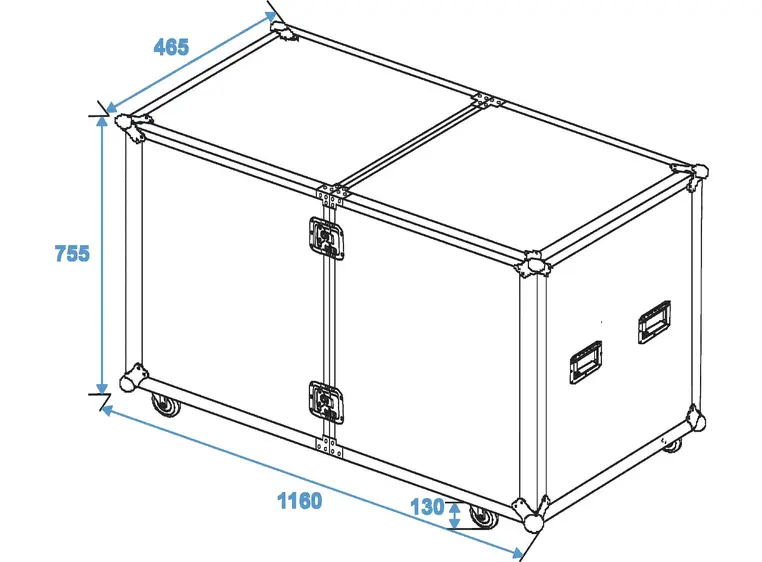 465

755

1160

130