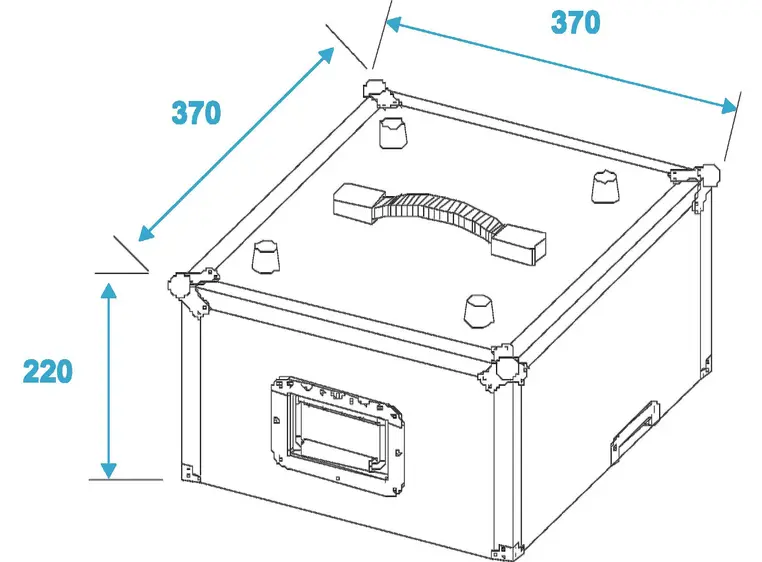 370

370

220