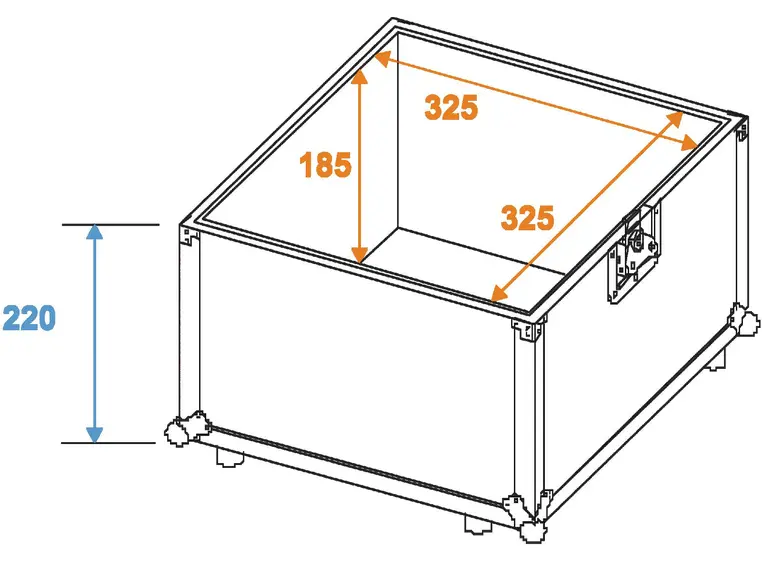 325
185
325
220