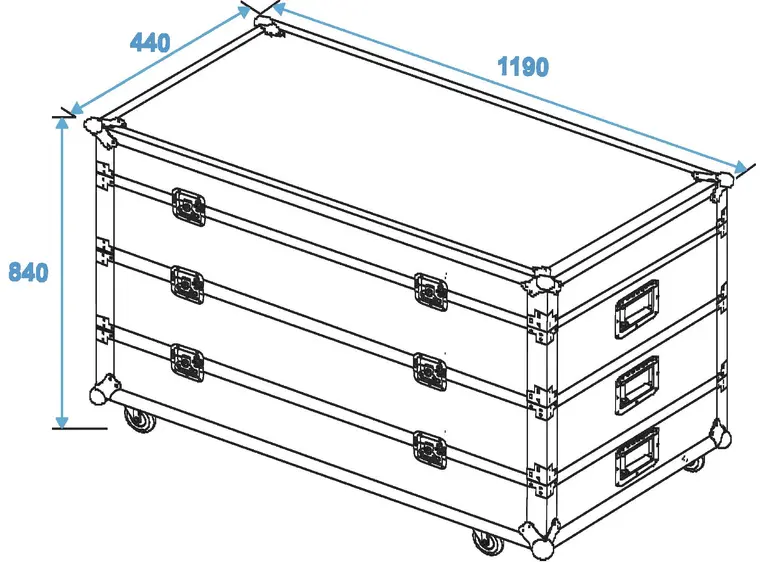 440
1190
840