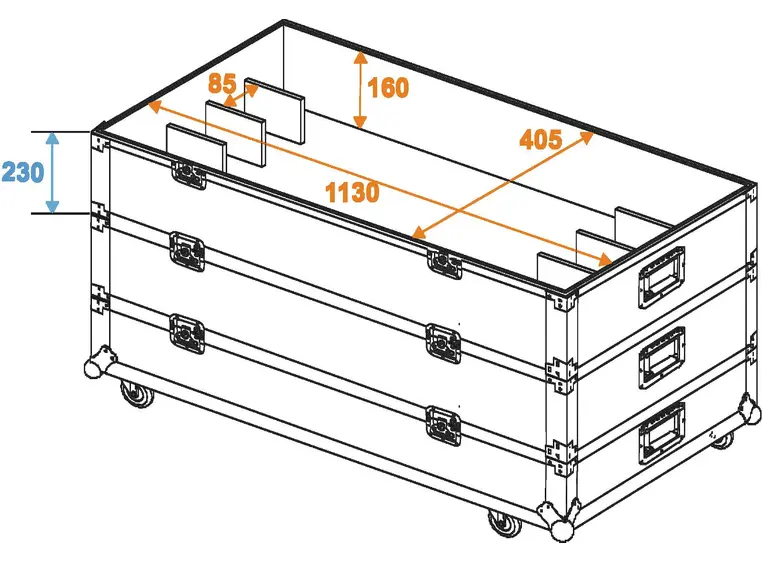 85
160
405
230
1130