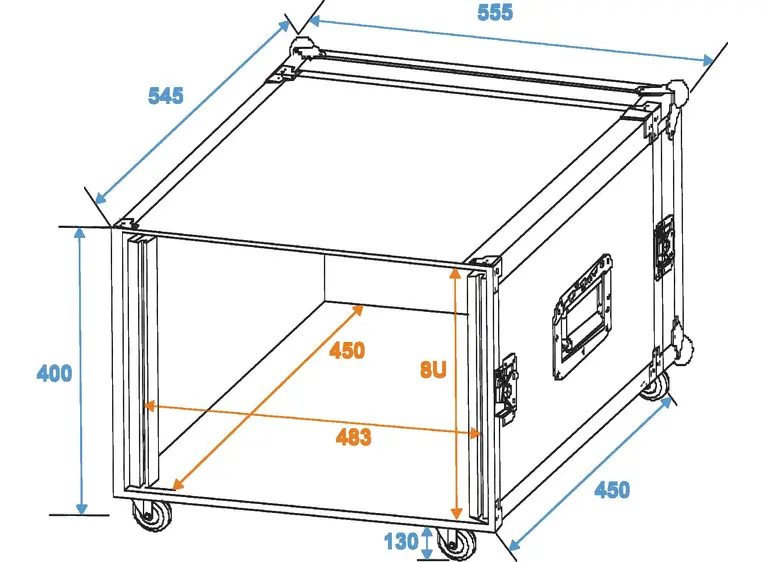 555

545

400

450

8U

483

450

130