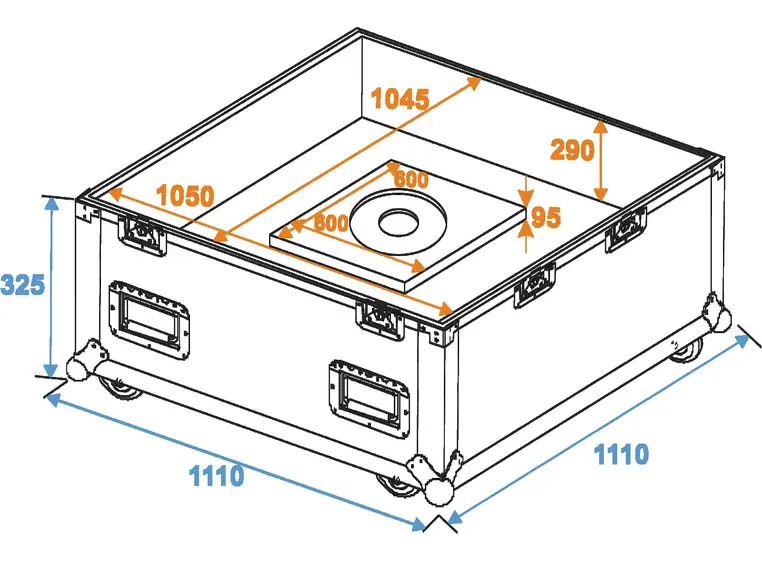 1045
290
1050
600
600
95
325
1110
1110